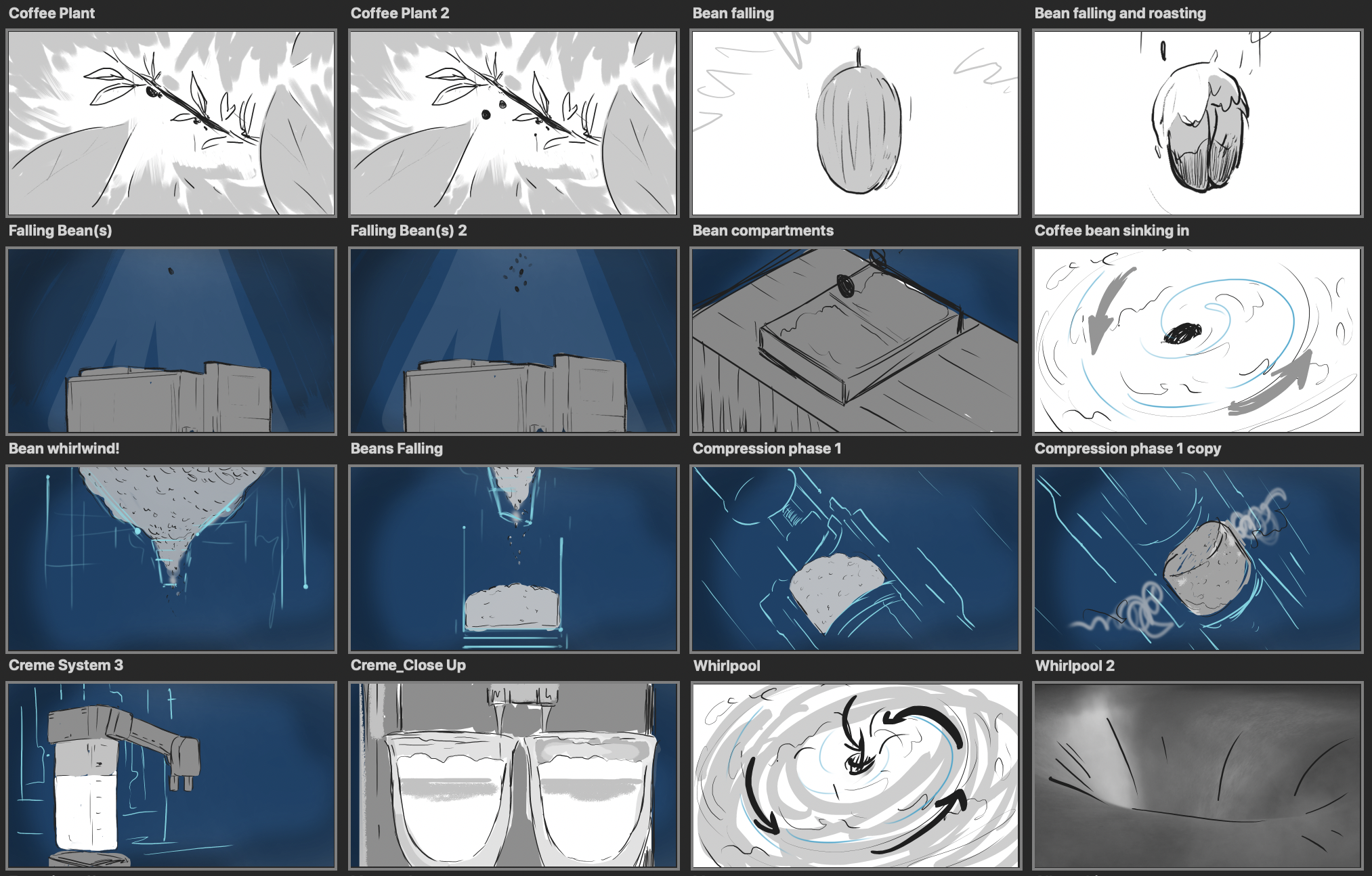 Coffee Plant

Coffee Plant 2

Bean falling

Bean falling and roasting

Falling Bean(s)

Falling Bean(s) 2

Bean compartments

Coffee bean sinking in

Bean whirlwind!

Beans Falling

Compression phase 1

Compression phase 1 copy

Creme System 3

Creme_Close Up

Whirlpool

Whirlpool 2